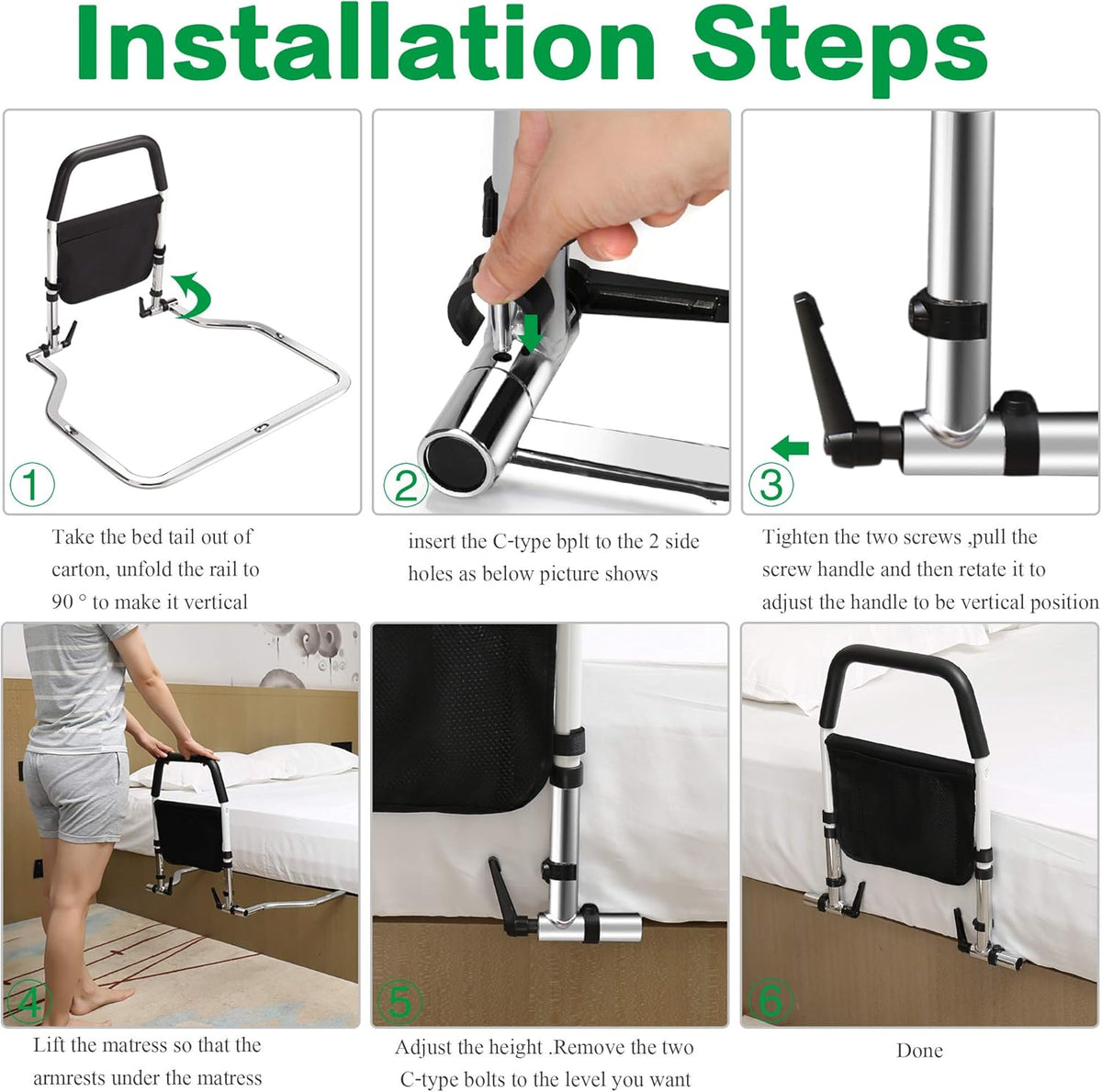 Installation Steps

①

Take the bed tail out of carton, unfold the rail to 90 ° to make it vertical

②

insert the C-type bplt to the 2 side holes as below picture shows

③

Tighten the two screws ,pull the screw handle and then retate it to adjust the handle to be vertical position

④

Lift the matress so that the armrests under the matress

⑤

Adjust the height .Remove the two C-type bolts to the level you want

⑥

Done