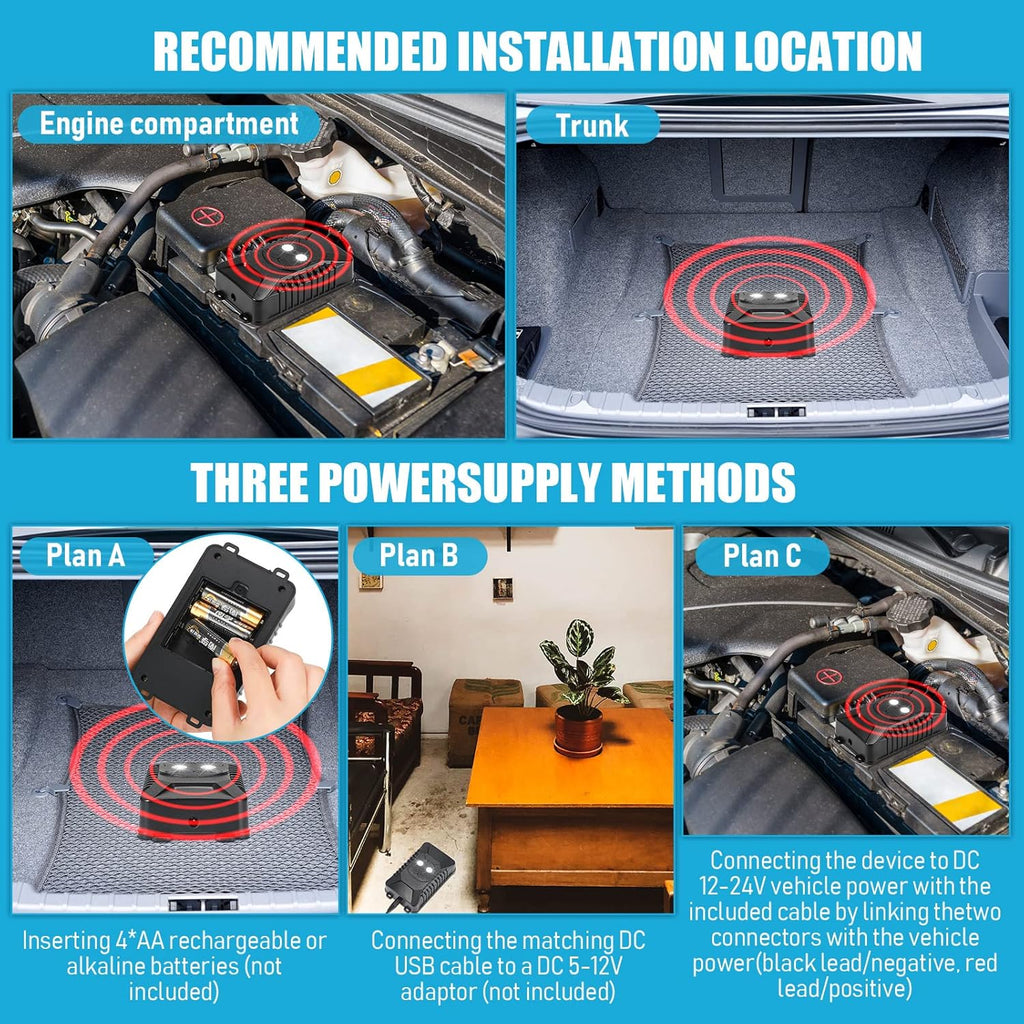 RECOMMENDED INSTALLATION LOCATION

Engine compartment

Trunk

THREE POWERSUPPLY METHODS

Plan A

Inserting 4*AA rechargeable or alkaline batteries (not included)

Plan B

Connecting the matching DC USB cable to a DC 5-12V adaptor (not included)

Plan C

Connecting the device to DC 12-24V vehicle power with the included cable by linking thetwo connectors with the vehicle power(black lead/negative, red lead/positive)