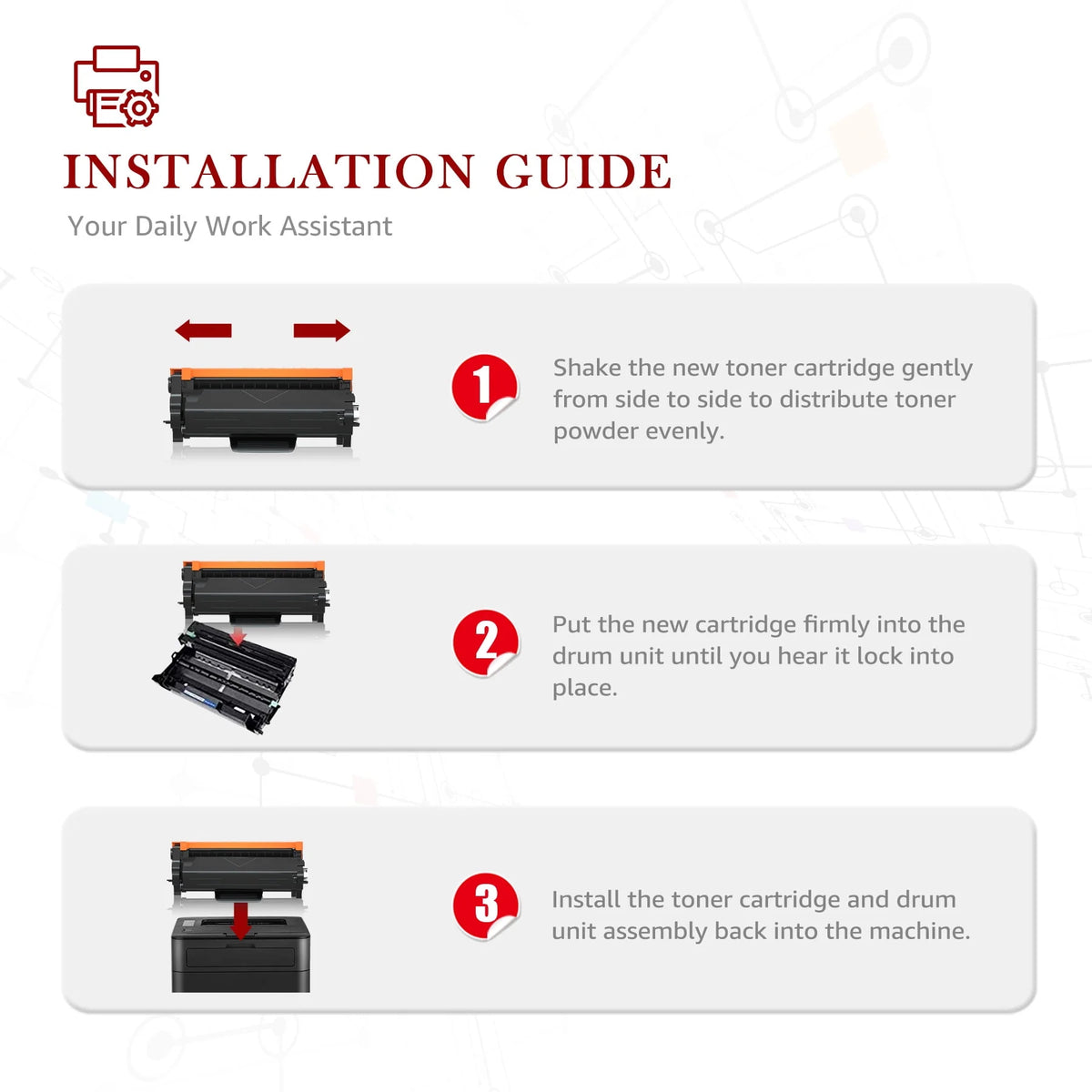 INSTALLATION GUIDE

Your Daily Work Assistant

1

Shake the new toner cartridge gently from side to side to distribute toner powder evenly.

2

Put the new cartridge firmly into the drum unit until you hear it lock into place.

3

Install the toner cartridge and drum unit assembly back into the machine.