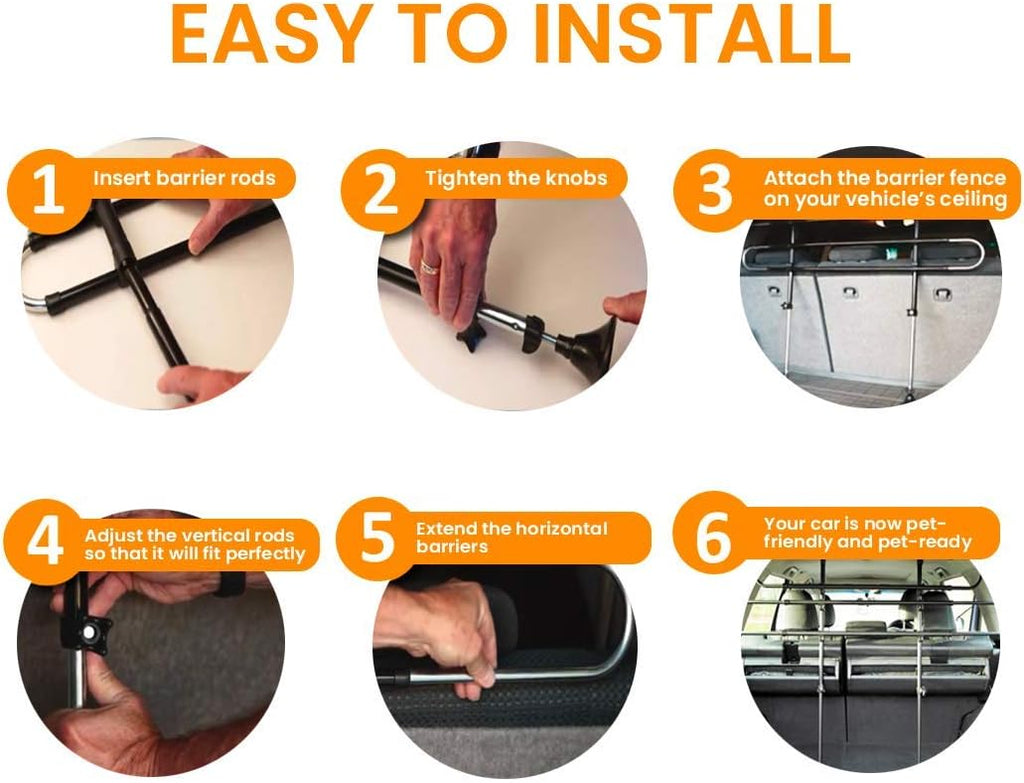 EASY TO INSTALL

1 Insert barrier rods

2 Tighten the knobs

3 Attach the barrier fence on your vehicle's ceiling

4 Adjust the vertical rods so that it will fit perfectly

5 Extend the horizontal barriers

6 Your car is now pet-friendly and pet-ready